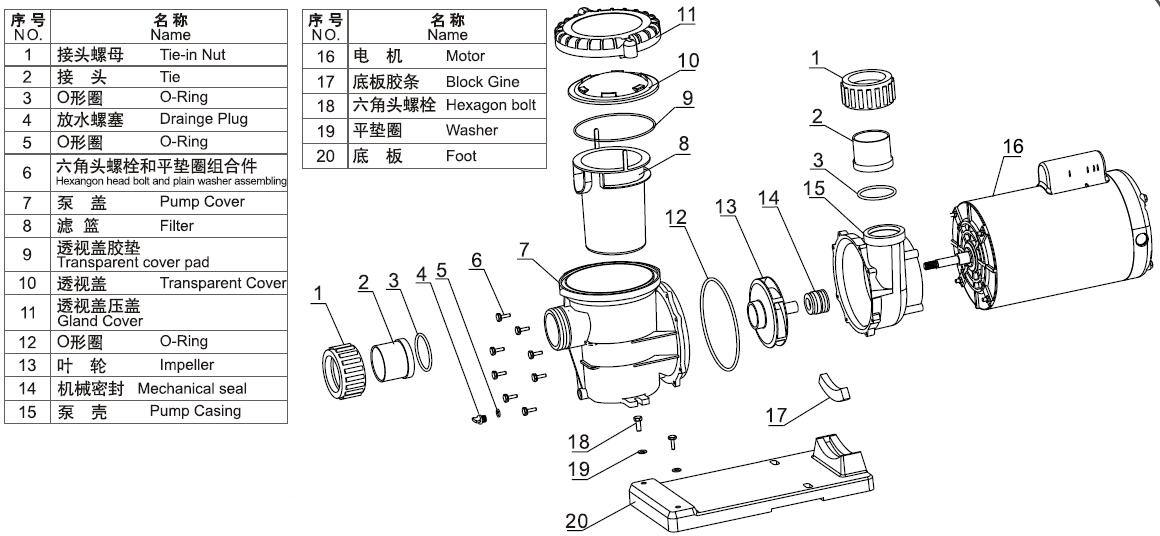 | 序号 NO. | 名称 Name |
|---|---|
| 1 | 接头螺母 Tie-in Nut |
| 2 | 接 头 Tie |
| 3 | O形圈 O-Ring |
| 4 | 放水螺塞 Drainge Plug |
| 5 | O形圈 O-Ring |
| 6 | 六角头螺栓和平垫圈组合件 Hexangon head bolt and plain washer assembling |
| 7 | 泵 盖 Pump Cover |
| 8 | 滤 篮 Filter |
| 9 | 透视盖胶垫 Transparent cover pad |
| 10 | 透视盖 Transparent Cover |
| 11 | 透视盖压盖 Gland Cover |
| 12 | O形圈 O-Ring |
| 13 | 叶 轮 Impeller |
| 14 | 机械密封 Mechanical seal |
| 15 | 泵 壳 Pump Casing |

| 序号 NO. | 名称 Name |
|---|---|
| 16 | 电 机 Motor |
| 17 | 底板胶条 Block Gine |
| 18 | 六角头螺栓 Hexagon bolt |
| 19 | 平垫圈 Washer |
| 20 | 底 板 Foot |

11
10
9
8
1
2
3
16
15
14
13
12
7
6
5
4
3
2
1
17
18
19
20